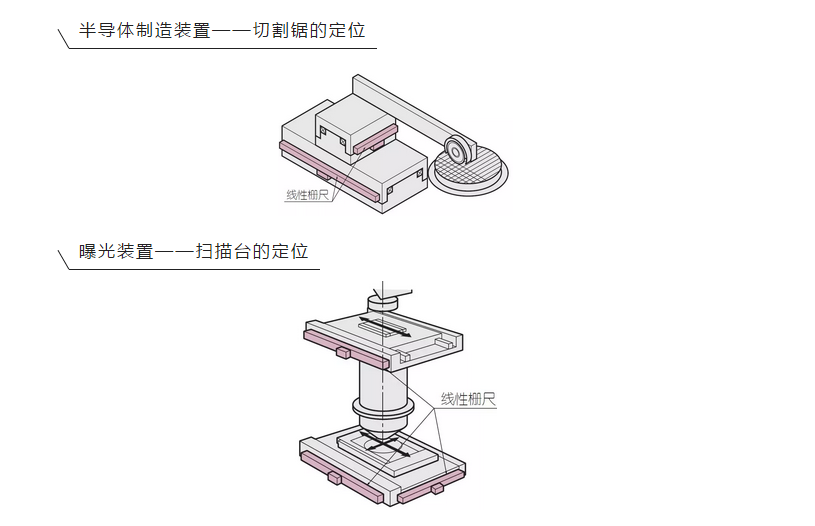 半导体制造装置——切割锯的定位

线性栅尺

曝光装置——扫描台的定位

线性栅尺