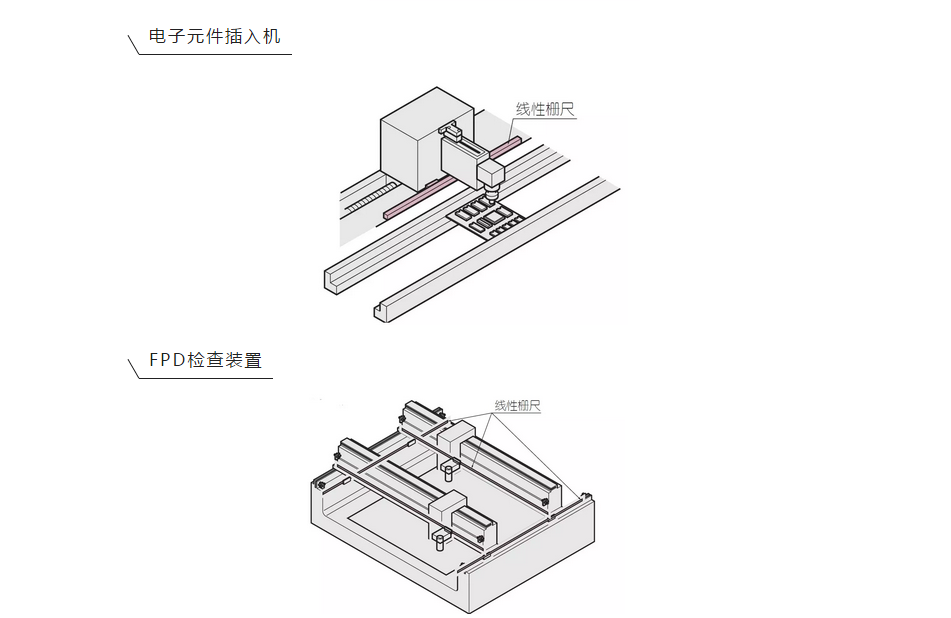 电子元件插入机

线性栅尺

FPD检查装置

线性栅尺